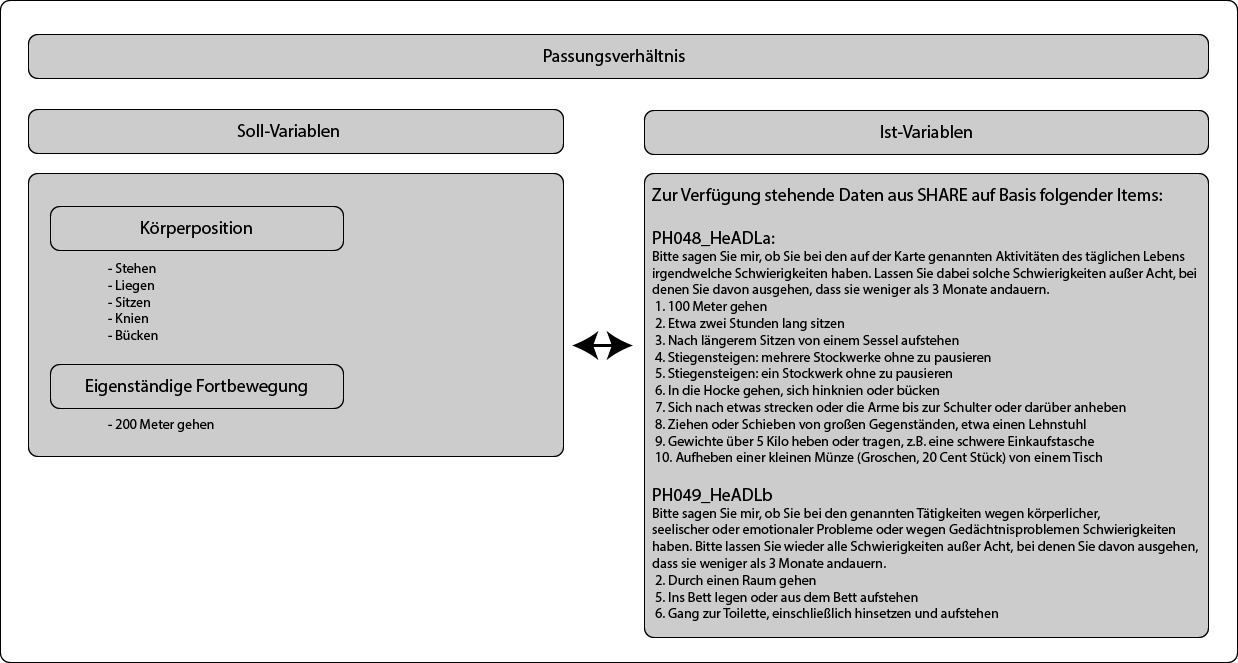 Passungsverhältnis

Soll-Variablen

Körperposition

- Stehen
- Liegen
- Sitzen
- Knien
- Bücken

Eigenständige Fortbewegung

- 200 Meter gehen

Ist-Variablen

Zur Verfügung stehende Daten aus SHARE auf Basis folgender Items:

PH048_HeADLa:
Bitte sagen Sie mir, ob Sie bei den auf der Karte genannten Aktivitäten des täglichen Lebens irgendwelche Schwierigkeiten haben. Lassen Sie dabei solche Schwierigkeiten außer Acht, bei denen Sie davon ausgehen, dass sie weniger als 3 Monate andauern.
1. 100 Meter gehen
2. Etwa zwei Stunden lang sitzen
3. Nach längerem Sitzen von einem Sessel aufstehen
4. Stiegensteigen: mehrere Stockwerke ohne zu pausieren
5. Stiegensteigen: ein Stockwerk ohne zu pausieren
6. In die Hocke gehen, sich hinknien oder bücken
7. Sich nach etwas strecken oder die Arme bis zur Schulter oder darüber anheben
8. Ziehen oder Schieben von großen Gegenständen, etwa einen Lehnstuhl
9. Gewichte über 5 Kilo heben oder tragen, z.B. eine schwere Einkaufstasche
10. Aufheben einer kleinen Münze (Groschen, 20 Cent Stück) von einem Tisch

PH049_HeADLb
Bitte sagen Sie mir, ob Sie bei den genannten Tätigkeiten wegen körperlicher, seelischer oder emotionaler Probleme oder wegen Gedächtnisproblemen Schwierigkeiten haben. Bitte lassen Sie wieder alle Schwierigkeiten außer Acht, bei denen Sie davon ausgehen, dass sie weniger als 3 Monate andauern.
2. Durch einen Raum gehen
5. Ins Bett legen oder aus dem Bett aufstehen
6. Gang zur Toilette, einschließlich hinsetzen und aufstehen